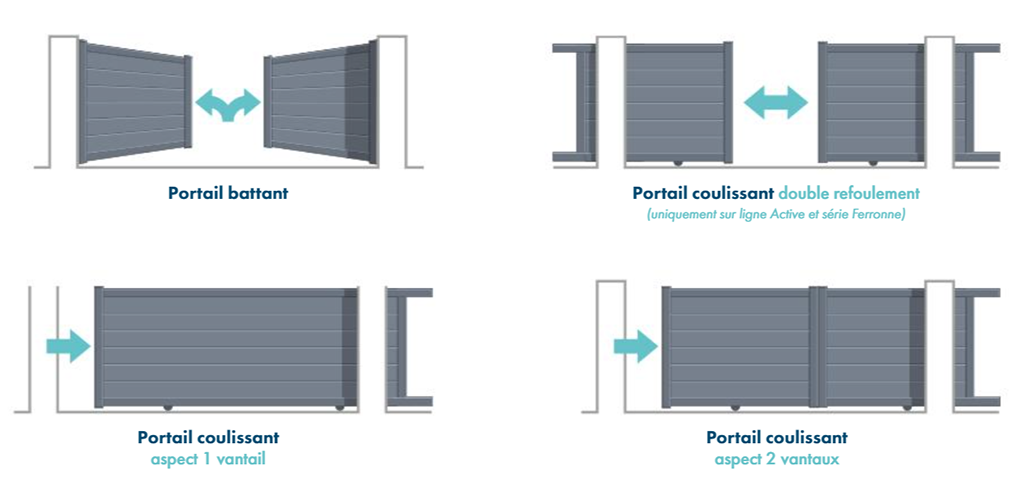 Portail battant

Portail coulissant double refoulement
(uniquement sur ligne Active et série Ferronne)

Portail coulissant
aspect 1 vantail

Portail coulissant
aspect 2 vantaux